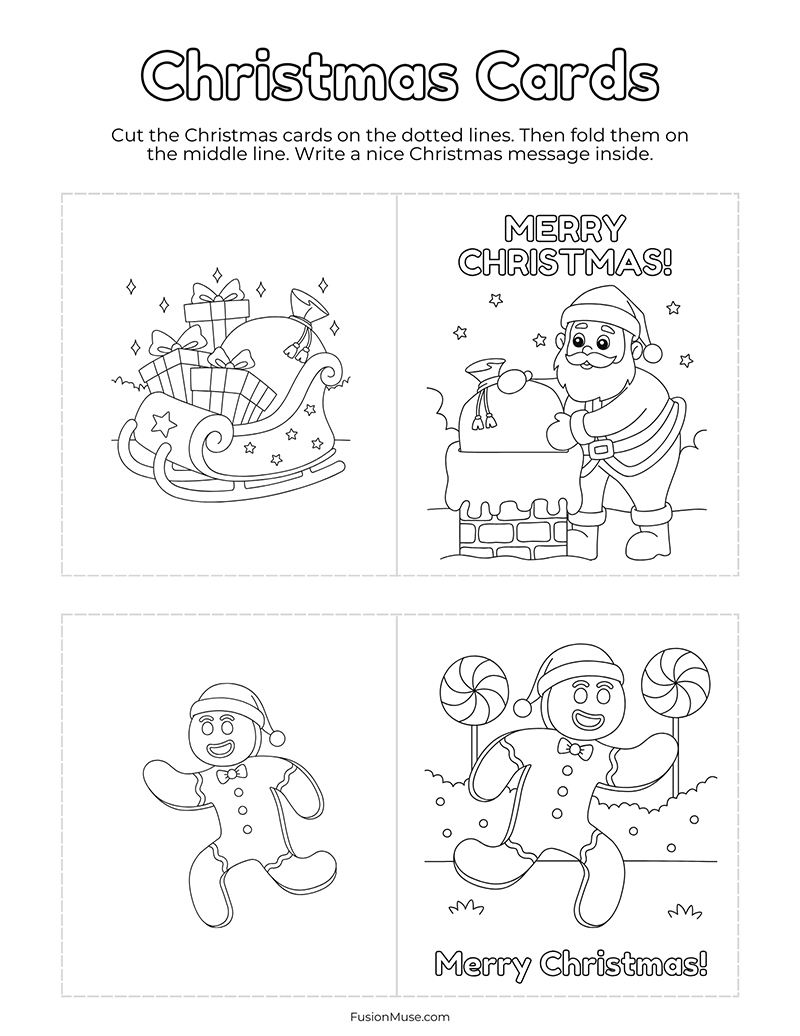 Christmas Cards

Cut the Christmas cards on the dotted lines. Then fold them on the middle line. Write a nice Christmas message inside.

MERRY CHRISTMAS!

Merry Christmas!

FusionMuse.com